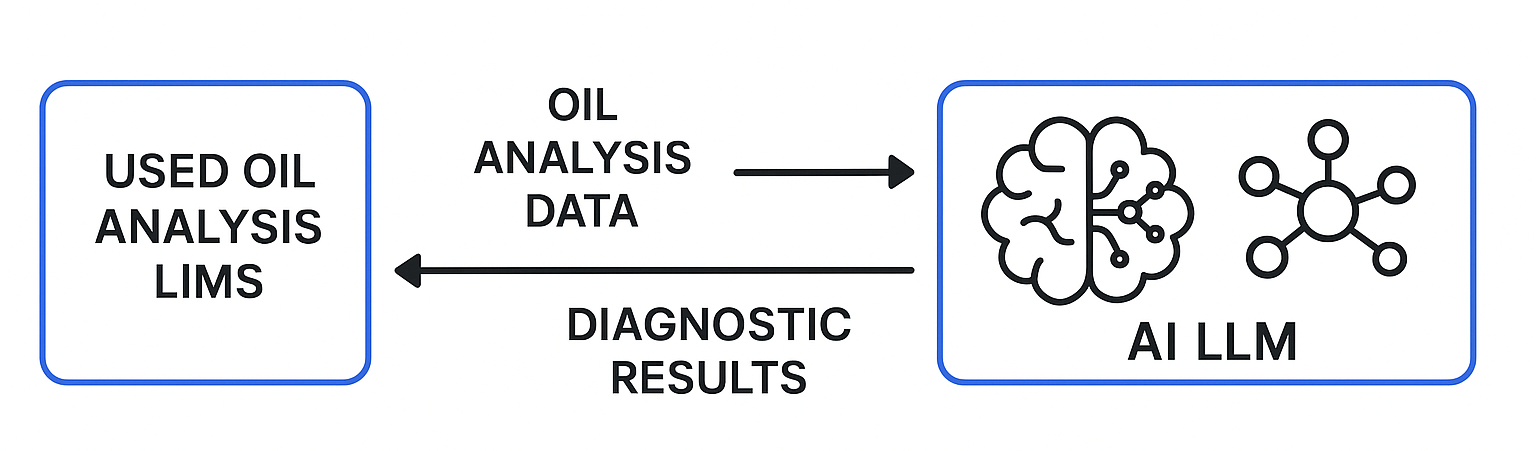 USED OIL ANALYSIS LIMS

OIL ANALYSIS DATA

DIAGNOSTIC RESULTS

AI LLM